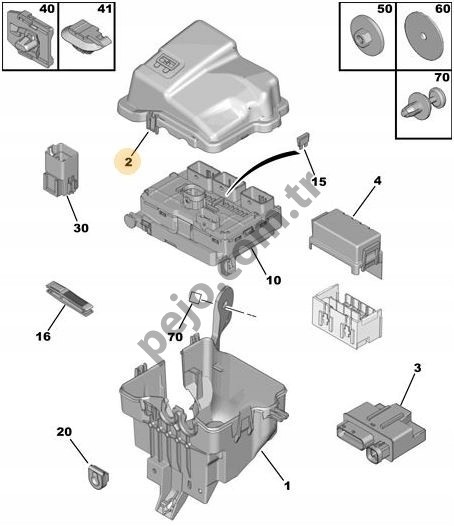 40
41
50
60
70
2
15
4
30
10
16
70
3
20
1
pejo.com.tr