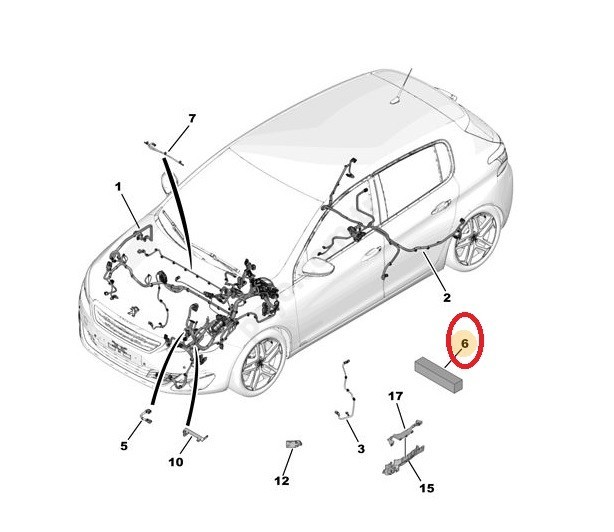 7
1
2
6
17
5
10
12
3
15