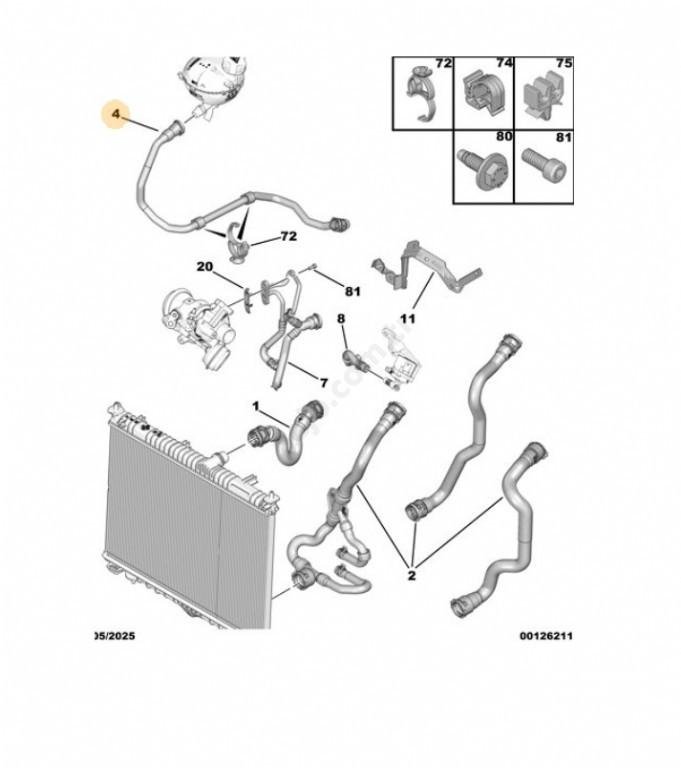 72
74
75
80
81
4
72
20
81
11
8
7
1
2
05/2025
00126211